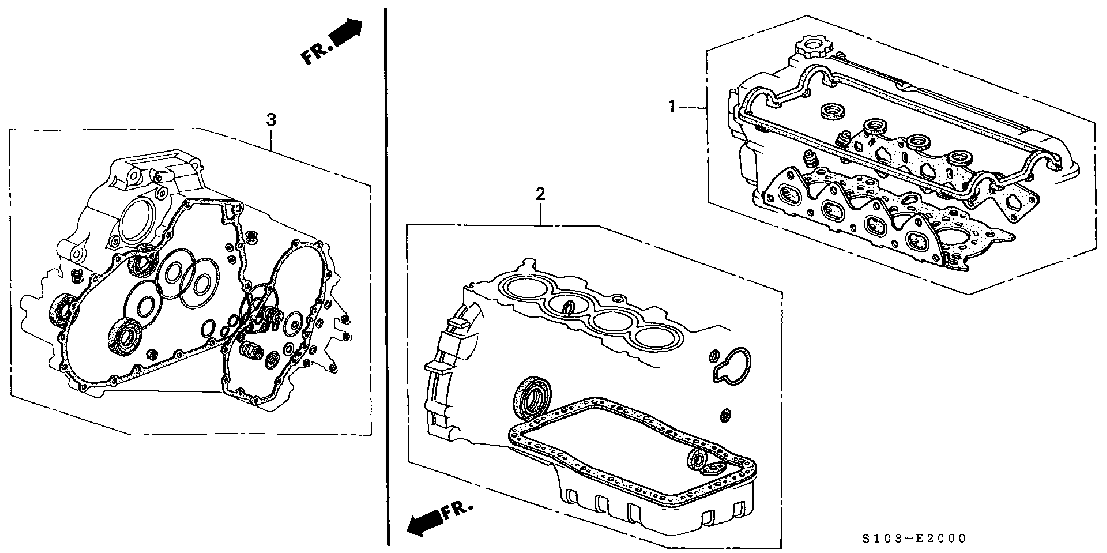 FR.

3

1

2

FR.

S103-E2000